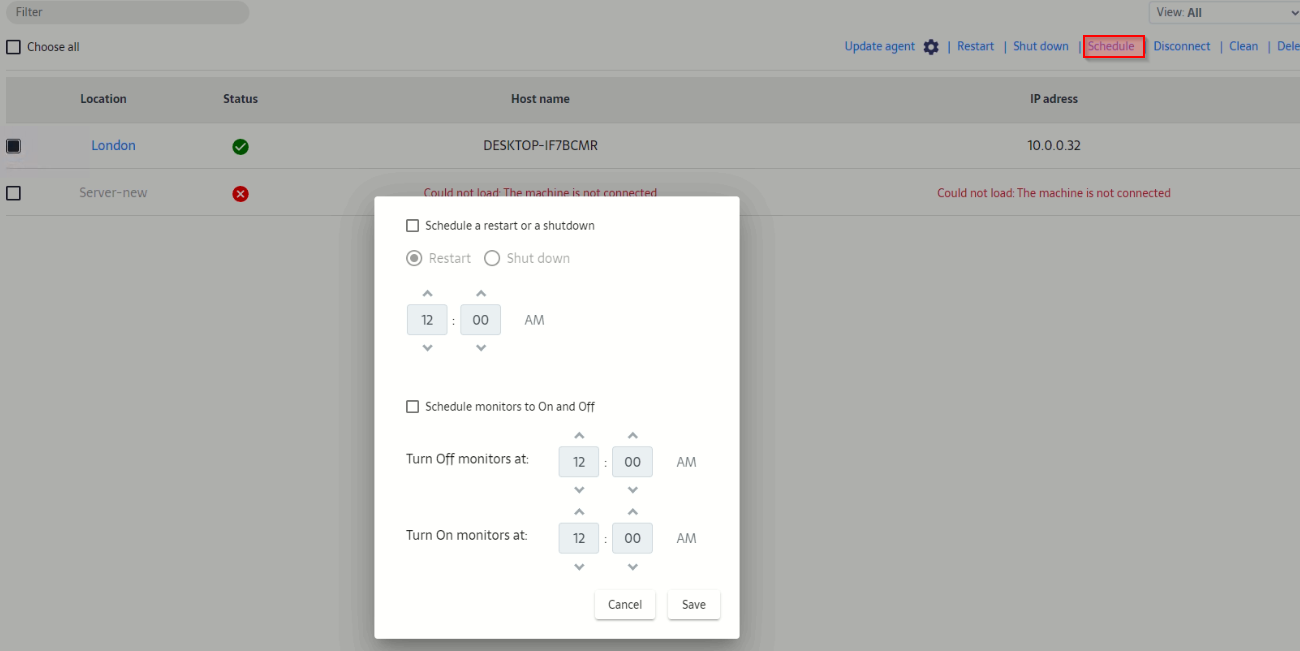 Filter

View: All

Choose all

Update agent | Restart | Shut down | Schedule | Disconnect | Clean | Dele

| | Location | Status | Host name | IP adress |
|---|---|---|---|---|
| | London | | DESKTOP-IF7BCMR | 10.0.0.32 |
| | Server-new | | Could not load: The machine is not connected | Could not load: The machine is not connected |

Schedule a restart or a shutdown

Restart Shut down

12 : 00 AM

Schedule monitors to On and Off

Turn Off monitors at: 12 : 00 AM

Turn On monitors at: 12 : 00 AM

Cancel Save